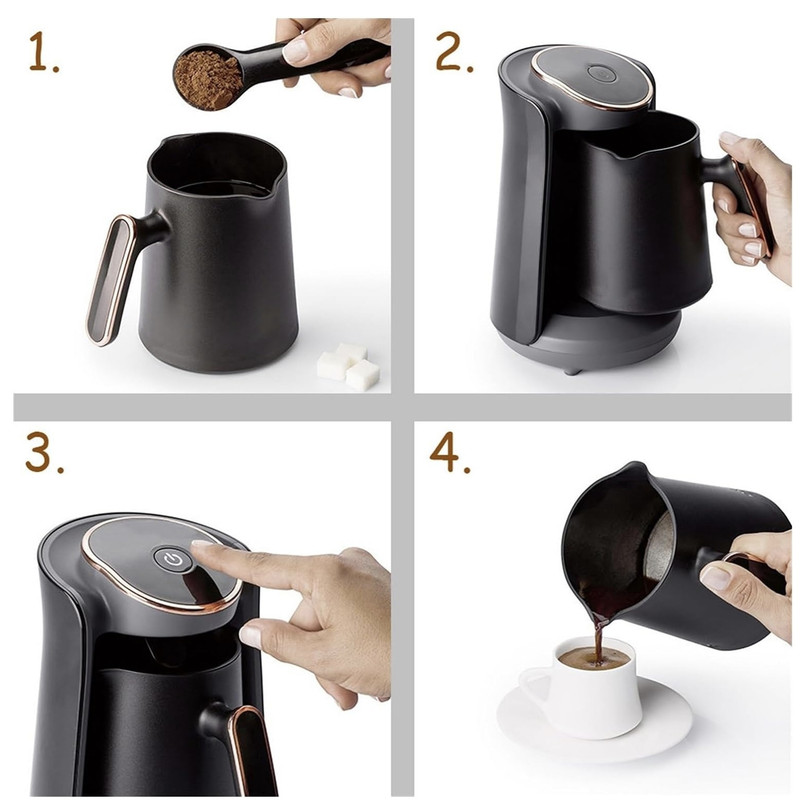 1.

2.

3.

4.